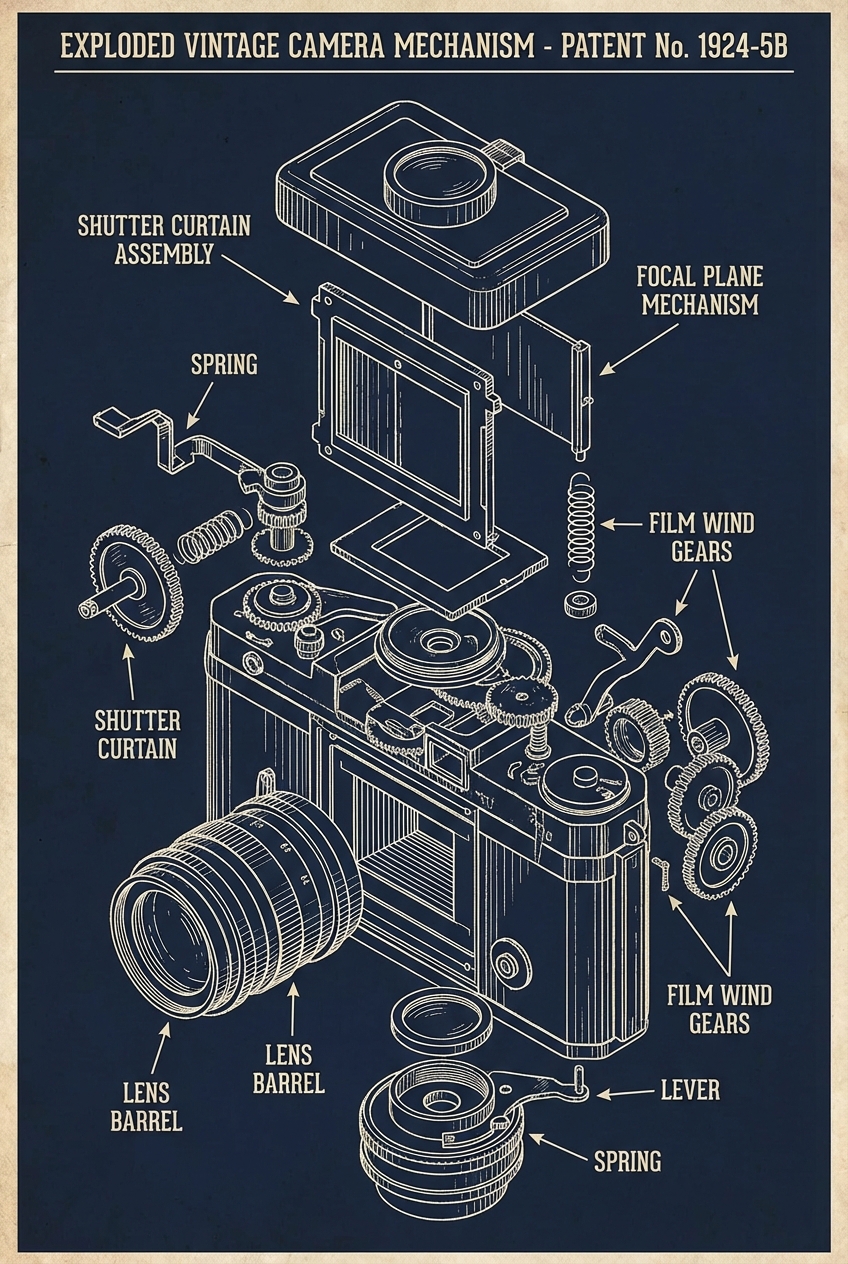 EXPLODED VINTAGE CAMERA MECHANISM - PATENT No. 1924-5B

SHUTTER CURTAIN ASSEMBLY

FOCAL PLANE MECHANISM

SPRING

FILM WIND GEARS

SHUTTER CURTAIN

FILM WIND GEARS

LENS BARREL

LENS BARREL

LEVER

SPRING