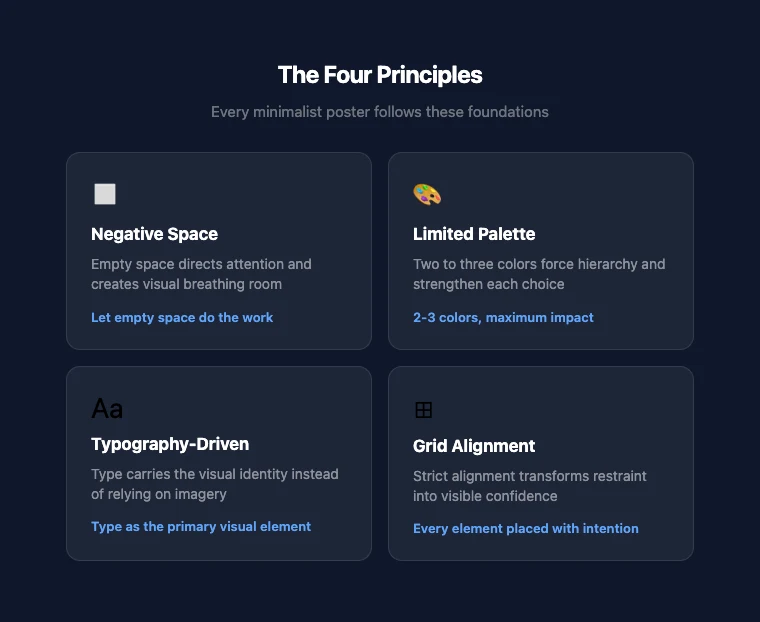 The Four Principles

Every minimalist poster follows these foundations

Negative Space

Empty space directs attention and creates visual breathing room

Let empty space do the work

Limited Palette

Two to three colors force hierarchy and strengthen each choice

2-3 colors, maximum impact

Aa

Typography-Driven

Type carries the visual identity instead of relying on imagery

Type as the primary visual element

Grid Alignment

Strict alignment transforms restraint into visible confidence

Every element placed with intention